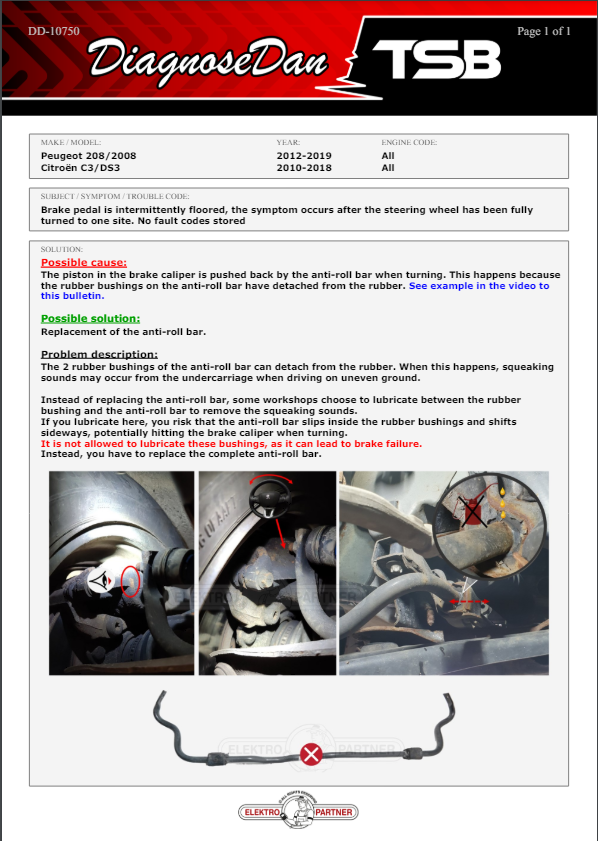 DD-10750

Page 1 of 1

DiagnoseDan

TSB

| MAKE / MODEL: | YEAR: | ENGINE CODE: |
|---|---|---|
| Peugeot 208/2008 | 2012-2019 | All |
| Citroën C3/DS3 | 2010-2018 | All |

SUBJECT / SYMPTOM / TROUBLE CODE:
Brake pedal is intermittently floored, the symptom occurs after the steering wheel has been fully turned to one site. No fault codes stored

SOLUTION:

Possible cause:
The piston in the brake caliper is pushed back by the anti-roll bar when turning. This happens because the rubber bushings on the anti-roll bar have detached from the rubber. See example in the video to this bulletin.

Possible solution:
Replacement of the anti-roll bar.

Problem description:
The 2 rubber bushings of the anti-roll bar can detach from the rubber. When this happens, squeaking sounds may occur from the undercarriage when driving on uneven ground.

Instead of replacing the anti-roll bar, some workshops choose to lubricate between the rubber bushing and the anti-roll bar to remove the squeaking sounds.
If you lubricate here, you risk that the anti-roll bar slips inside the rubber bushings and shifts sideways, potentially hitting the brake caliper when turning.
It is not allowed to lubricate these bushings, as it can lead to brake failure.
Instead, you have to replace the complete anti-roll bar.

ELEKTRO PARTNER

ELEKTRO PARTNER

ELEKTRO PARTNER