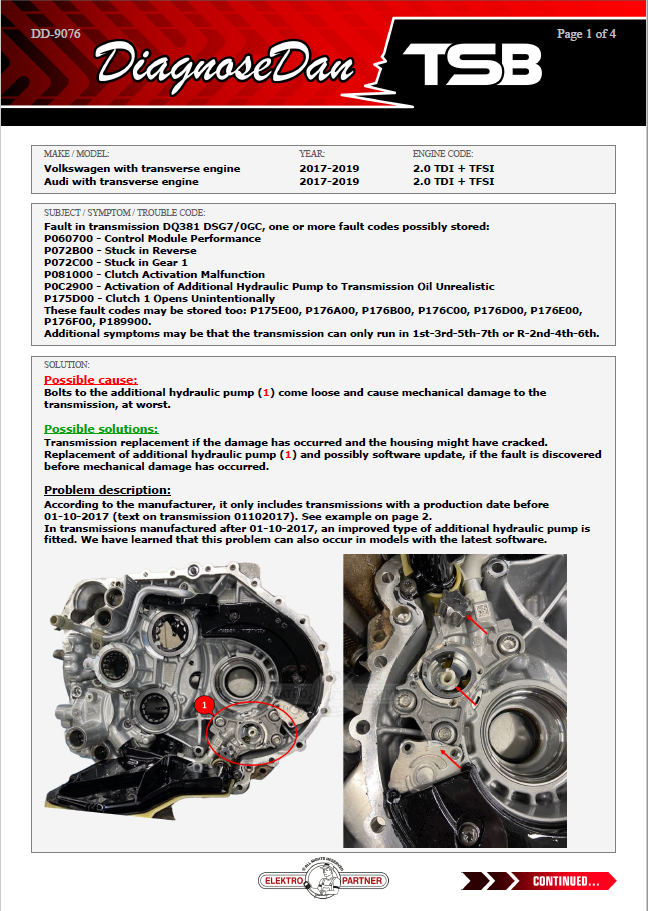 DD-9076

Page 1 of 4

DiagnoseDan

TSB

| MAKE / MODEL: | YEAR: | ENGINE CODE: |
|---|---|---|
| Volkswagen with transverse engine | 2017-2019 | 2.0 TDI + TFSI |
| Audi with transverse engine | 2017-2019 | 2.0 TDI + TFSI |

SUBJECT / SYMPTOM / TROUBLE CODE:
Fault in transmission DQ381 DSG7/0GC, one or more fault codes possibly stored:
P060700 - Control Module Performance
P072B00 - Stuck in Reverse
P072C00 - Stuck in Gear 1
P081000 - Clutch Activation Malfunction
P0C2900 - Activation of Additional Hydraulic Pump to Transmission Oil Unrealistic
P175D00 - Clutch 1 Opens Unintentionally
These fault codes may be stored too: P175E00, P176A00, P176B00, P176C00, P176D00, P176E00, P176F00, P189900.
Additional symptoms may be that the transmission can only run in 1st-3rd-5th-7th or R-2nd-4th-6th.

SOLUTION:
Possible cause:
Bolts to the additional hydraulic pump (1) come loose and cause mechanical damage to the transmission, at worst.

Possible solutions:
Transmission replacement if the damage has occurred and the housing might have cracked.
Replacement of additional hydraulic pump (1) and possibly software update, if the fault is discovered before mechanical damage has occurred.

Problem description:
According to the manufacturer, it only includes transmissions with a production date before 01-10-2017 (text on transmission 01102017). See example on page 2.
In transmissions manufactured after 01-10-2017, an improved type of additional hydraulic pump is fitted. We have learned that this problem can also occur in models with the latest software.

1

ELEKTRO PARTNER

CONTINUED...