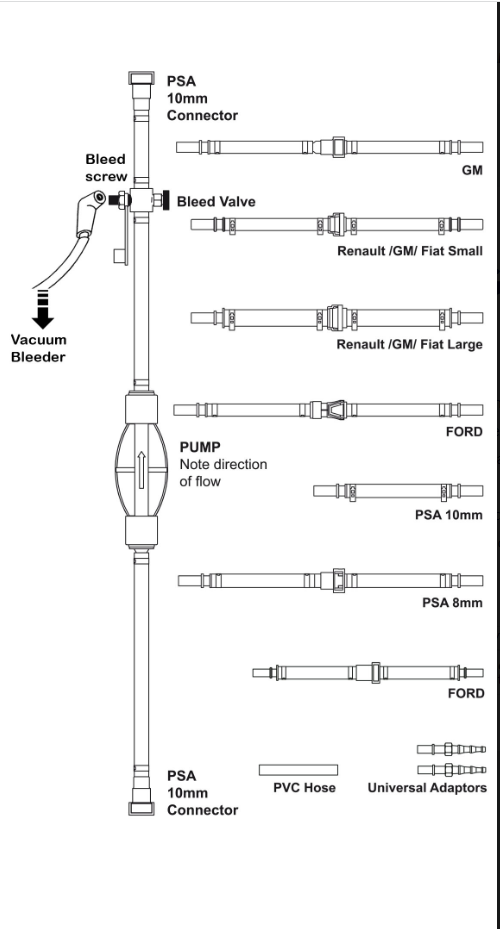 PSA
10mm
Connector

Bleed
screw

Bleed Valve

Vacuum
Bleeder

PUMP
Note direction
of flow

PSA
10mm
Connector

GM

Renault /GM/ Fiat Small

Renault /GM/ Fiat Large

FORD

PSA 10mm

PSA 8mm

FORD

PVC Hose

Universal Adaptors